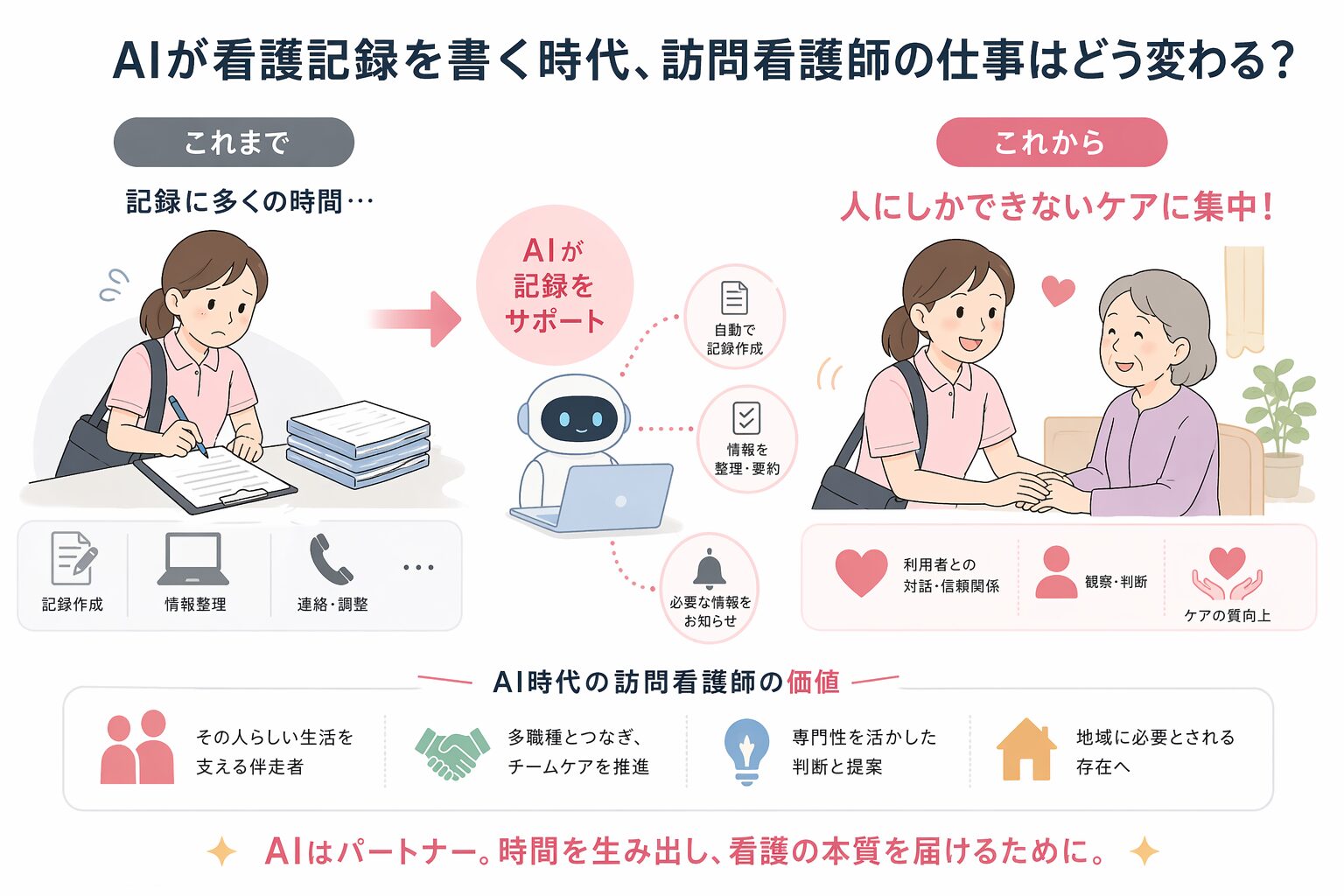 AIが看護記録を書く時代、訪問看護師の仕事はどう変わる？

これまで

記録に多くの時間…

記録作成

情報整理

連絡・調整

…

AIが記録をサポート

自動で記録作成

情報を整理・要約

必要な情報をお知らせ

これから

人にしかできないケアに集中！

利用者との対話・信頼関係

観察・判断

ケアの質向上

AI時代の訪問看護師の価値

その人らしい生活を支える伴走者

多職種とつなぎ、チームケアを推進

専門性を活かした判断と提案

地域に必要とされる存在へ

AIはパートナー。時間を生み出し、看護の本質を届けるために。